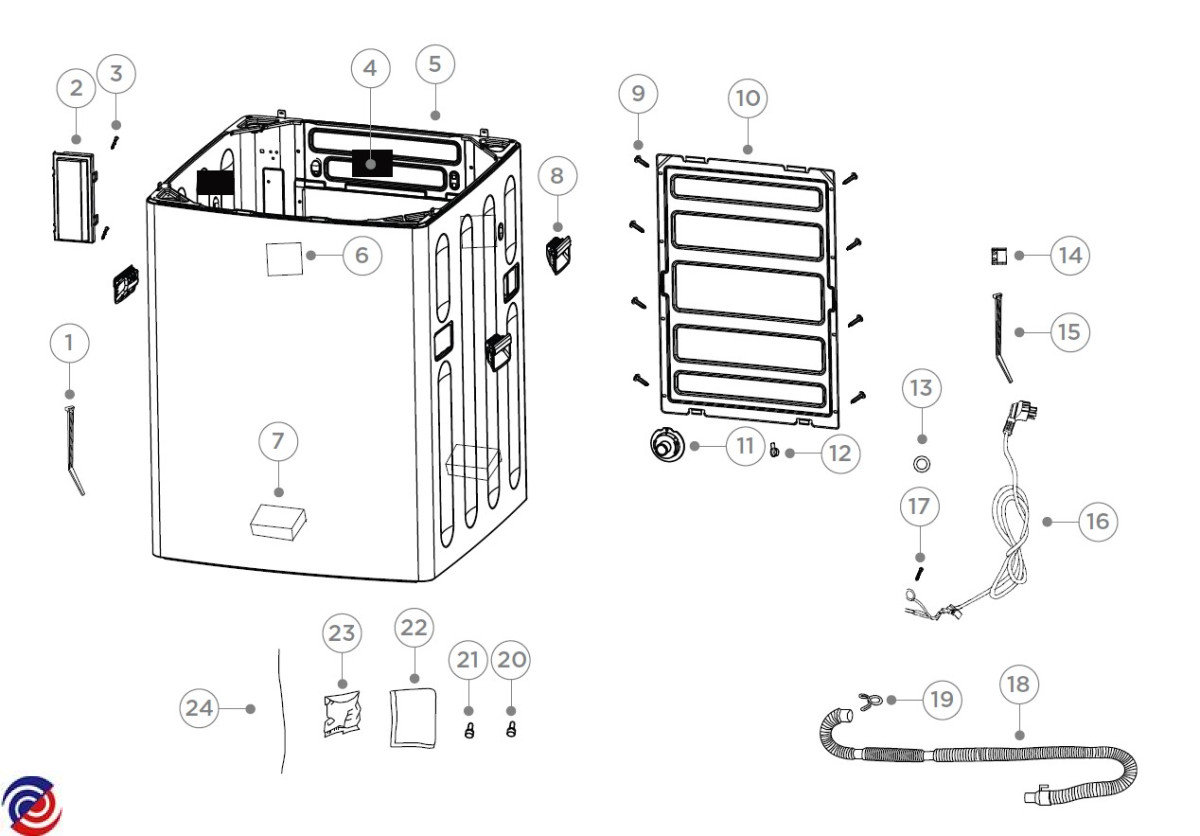 2
3
4
5
9
10
8
6
14
1
15
13
7
11
12
17
16
23
22
21
20
24
19
18